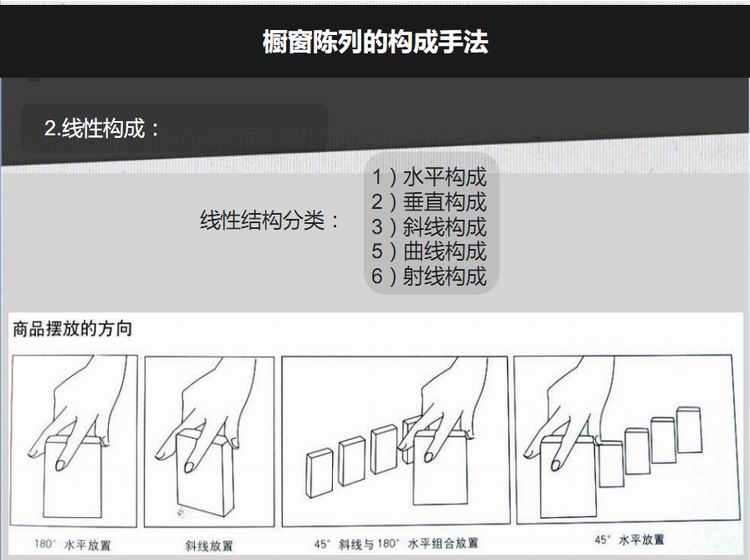 橱窗陈列的构成手法

2.线性构成：

线性结构分类：
1）水平构成
2）垂直构成
3）斜线构成
5）曲线构成
6）射线构成

商品摆放的方向

180° 水平放置

斜线放置

45° 斜线与 180° 水平组合放置

45° 水平放置