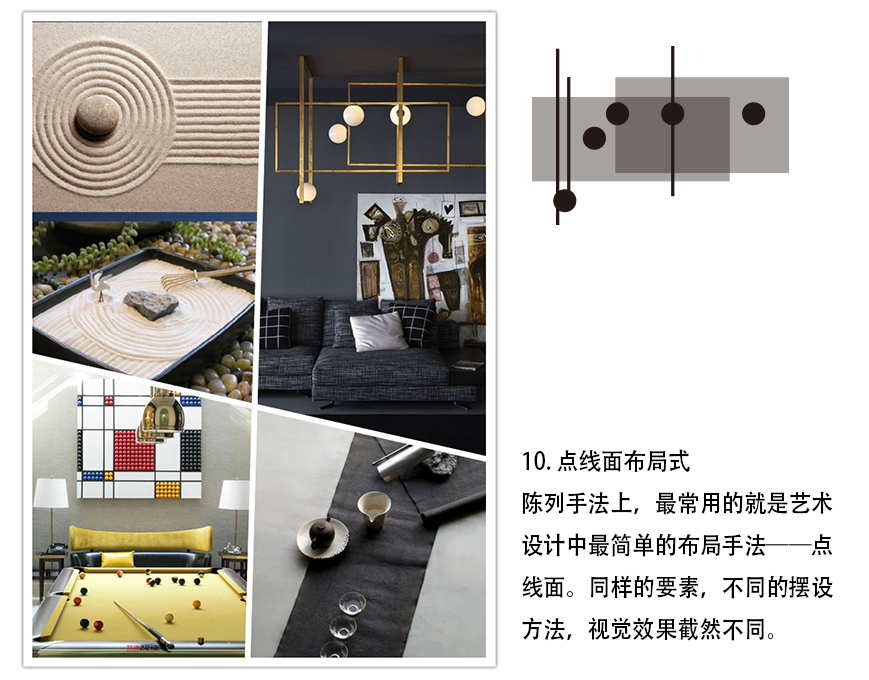 10.点线面布局式

陈列手法上，最常用的就是艺术设计中最简单的布局手法——点线面。同样的要素，不同的摆设方法，视觉效果截然不同。